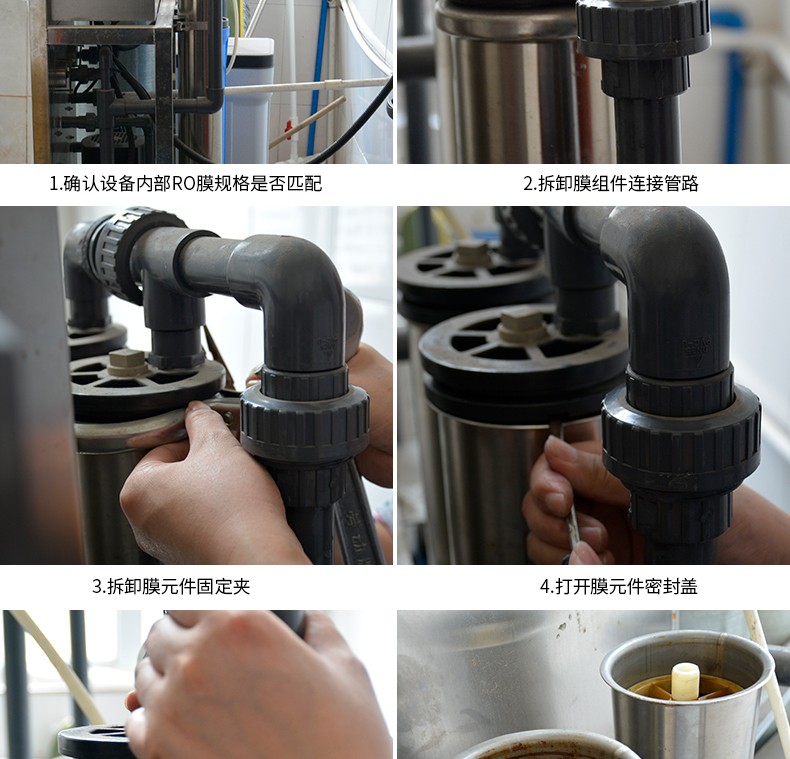 1.确认设备内部RO膜规格是否匹配

2.拆卸膜组件连接管路

3.拆卸膜元件固定夹

4.打开膜元件密封盖